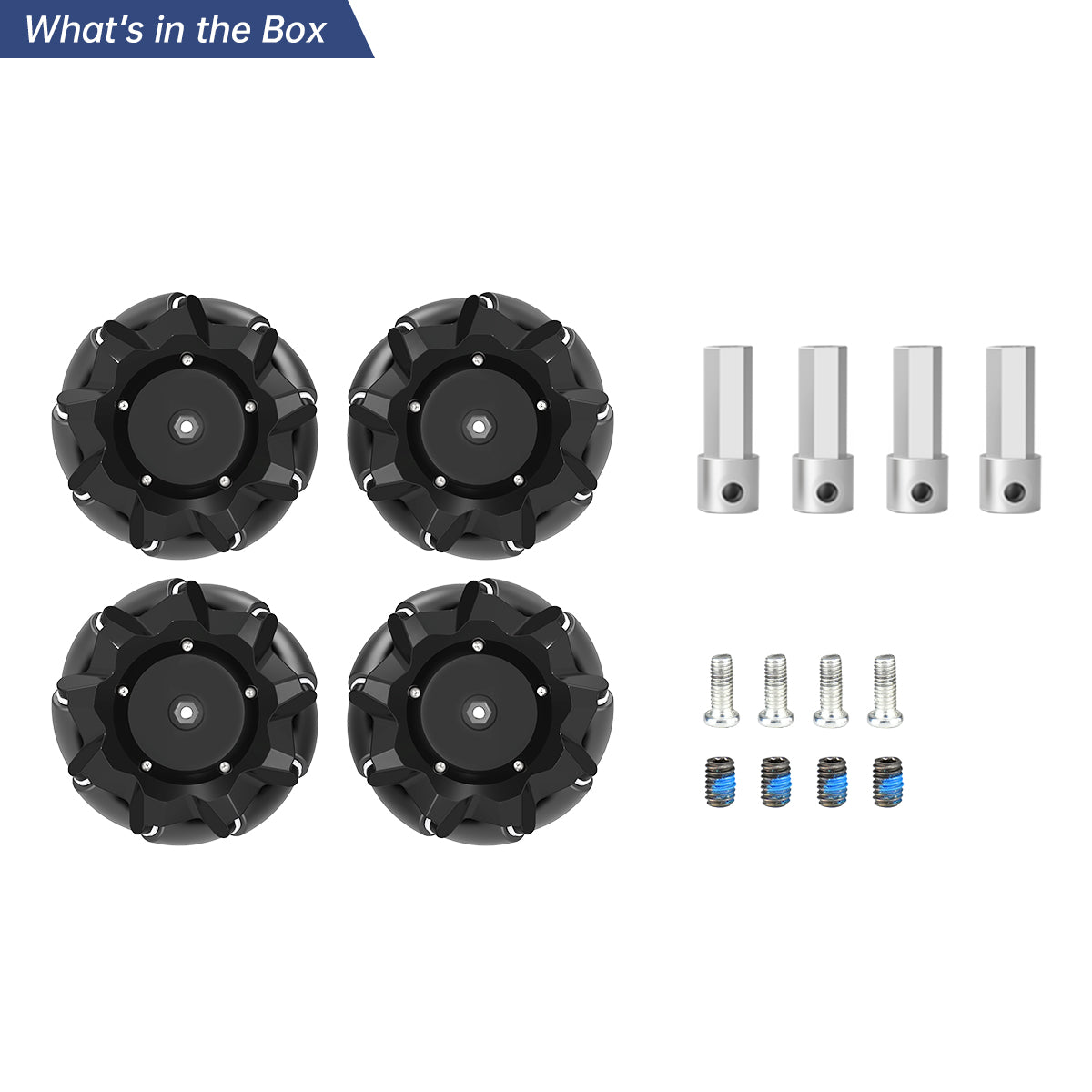 What's in the Box